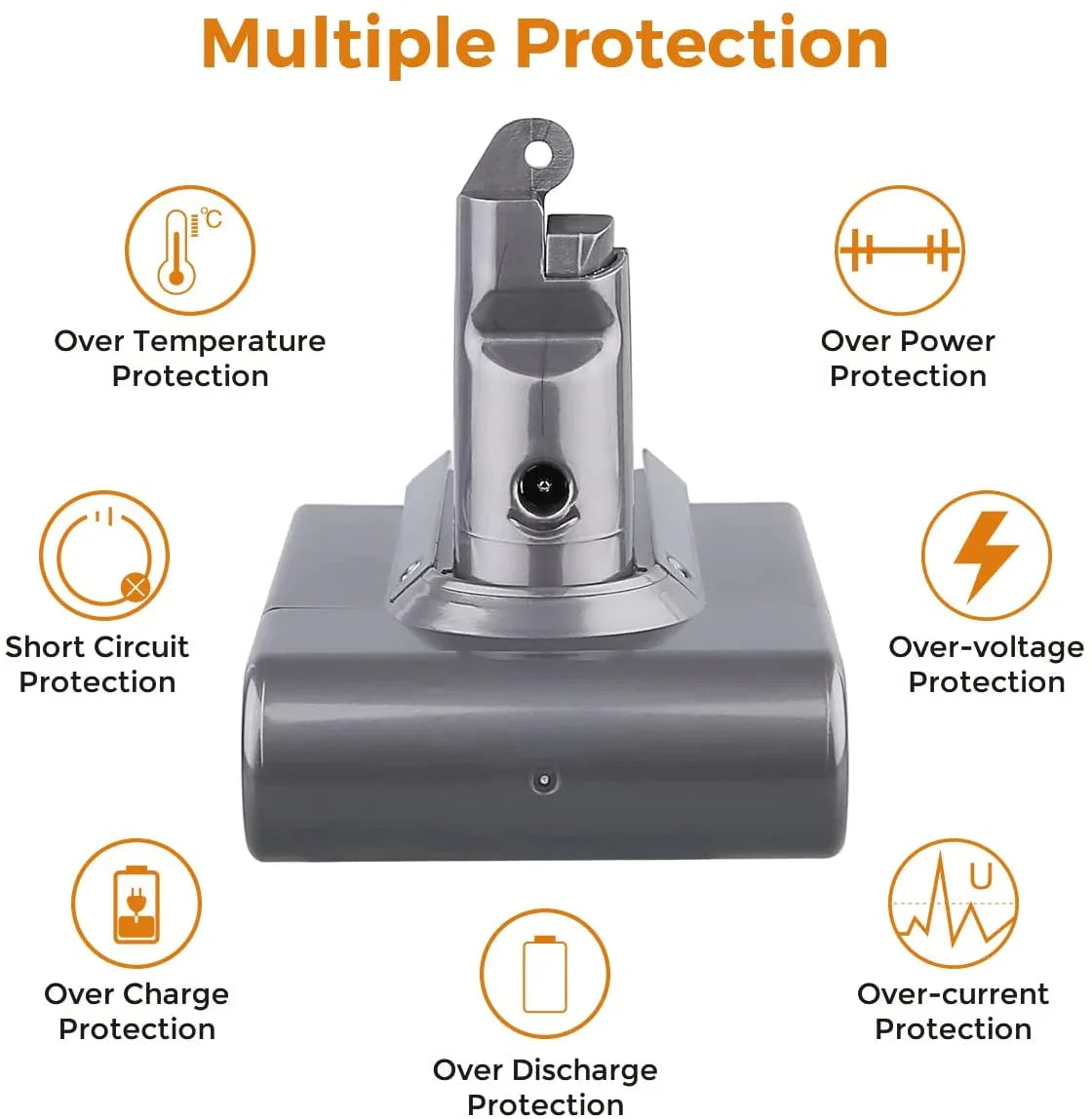 Multiple Protection

°C

Over Temperature Protection

Over Power Protection

Short Circuit Protection

Over-voltage Protection

Over Charge Protection

U

Over-current Protection

Over Discharge Protection