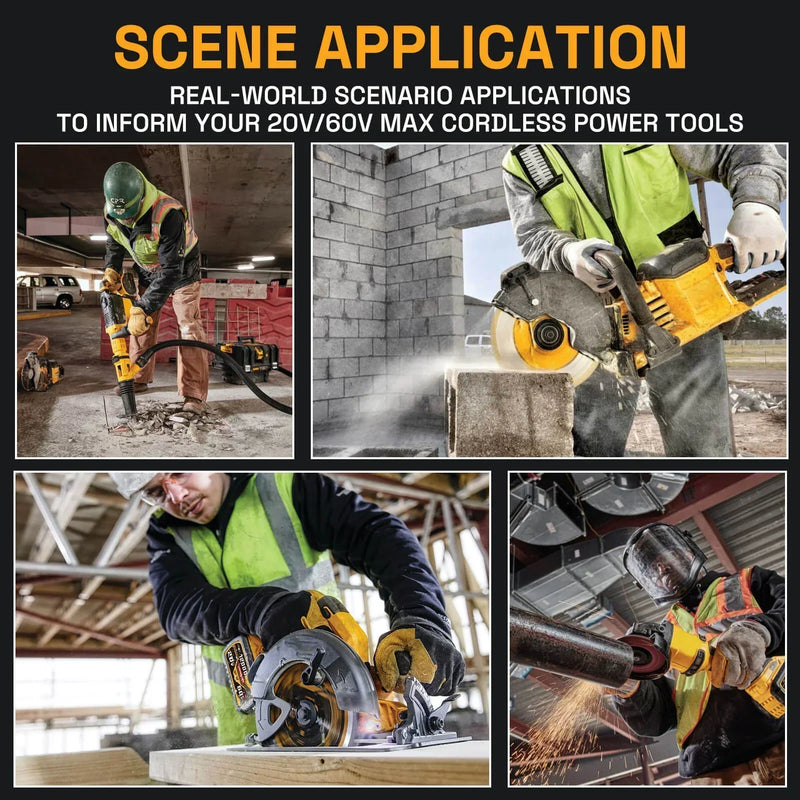 SCENE APPLICATION

REAL-WORLD SCENARIO APPLICATIONS
TO INFORM YOUR 20V/60V MAX CORDLESS POWER TOOLS