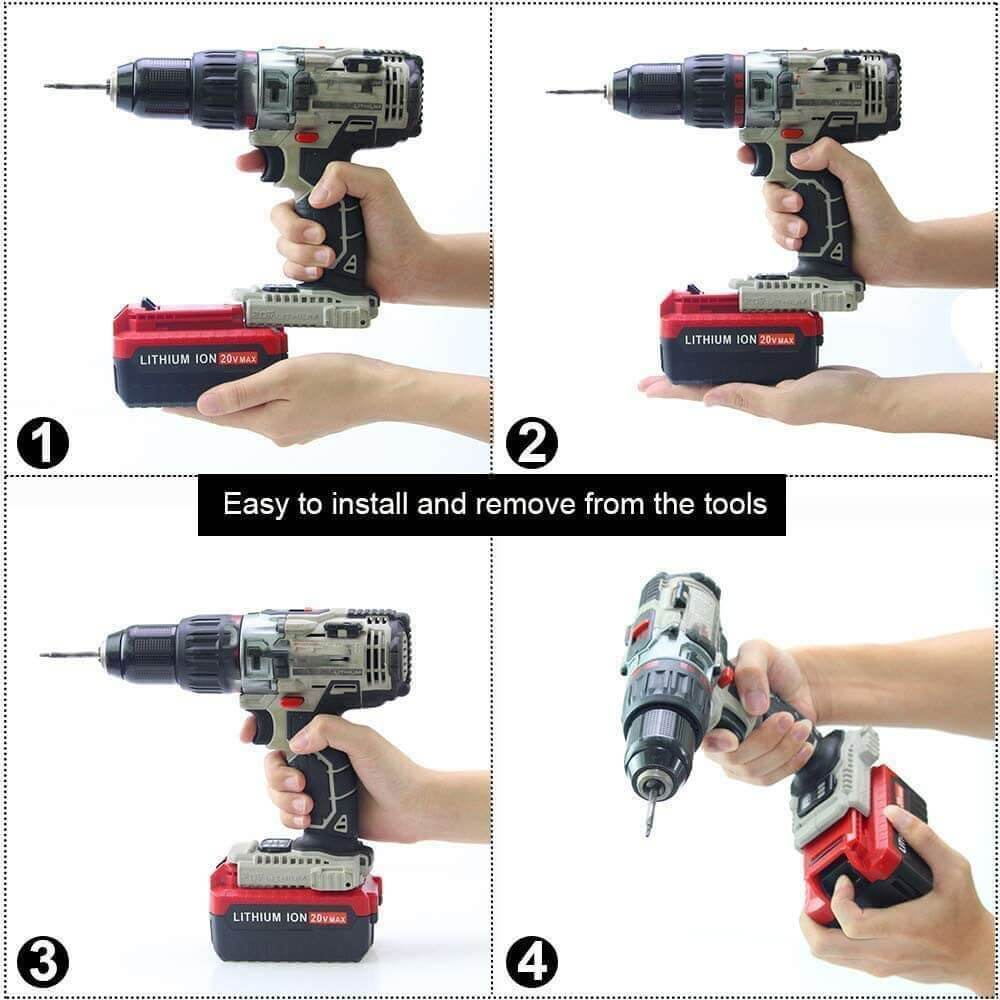 LITHIUM ION 20V MAX

1

LITHIUM ION 20V MAX

2

Easy to install and remove from the tools

LITHIUM ION 20V MAX

3

4